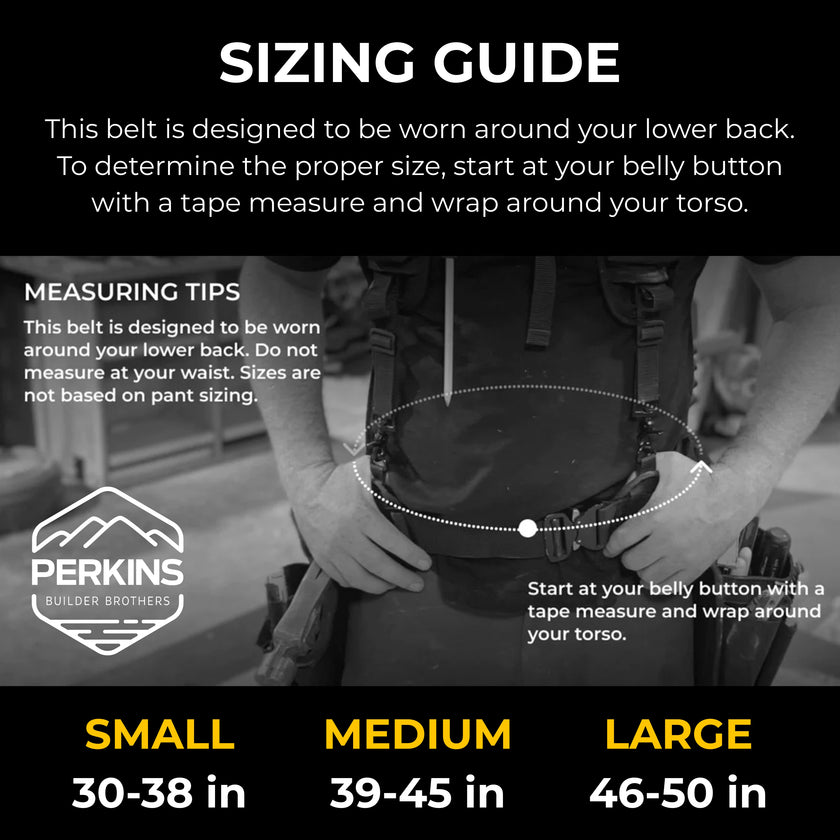 SIZING GUIDE

This belt is designed to be worn around your lower back. To determine the proper size, start at your belly button with a tape measure and wrap around your torso.

MEASURING TIPS
This belt is designed to be worn around your lower back. Do not measure at your waist. Sizes are not based on pant sizing.

PERKINS
BUILDER BROTHERS

Start at your belly button with a tape measure and wrap around your torso.

SMALL
30-38 in

MEDIUM
39-45 in

LARGE
46-50 in